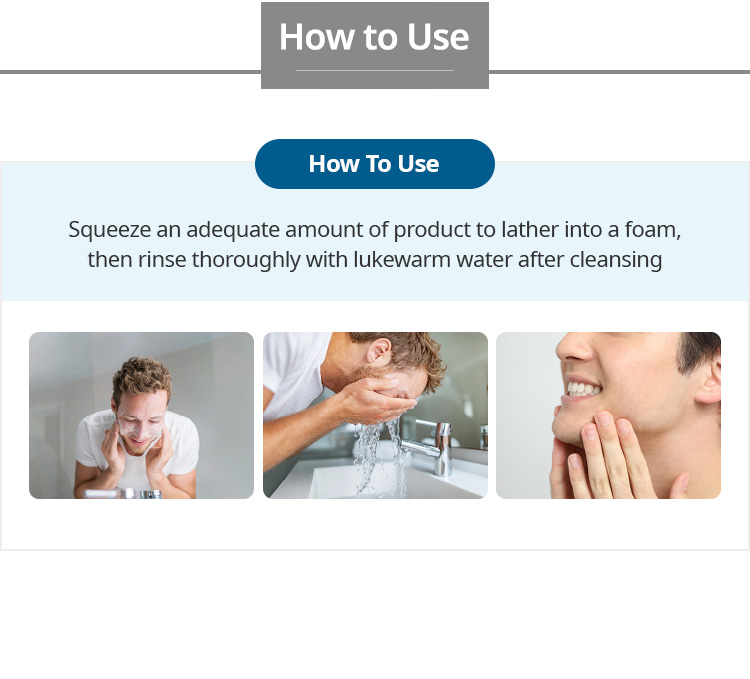 How to Use

How To Use

Squeeze an adequate amount of product to lather into a foam, then rinse thoroughly with lukewarm water after cleansing