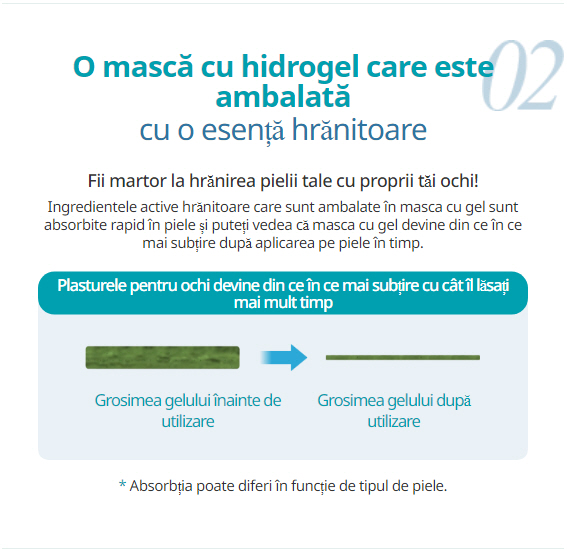 02

O mască cu hidrogel care este ambalată
cu o esență hrănitoare

Fii martor la hrănirea pielii tale cu proprii tăi ochi!

Ingredientele active hrănitoare care sunt ambalate în masca cu gel sunt absorbite rapid în piele și puteți vedea că masca cu gel devine din ce în ce mai subțire după aplicarea pe piele în timp.

Plasturele pentru ochi devine din ce în ce mai subțire cu cât îl lăsați mai mult timp

Grosimea gelului înainte de utilizare

Grosimea gelului după utilizare

* Absorbția poate diferi în funcție de tipul de piele.